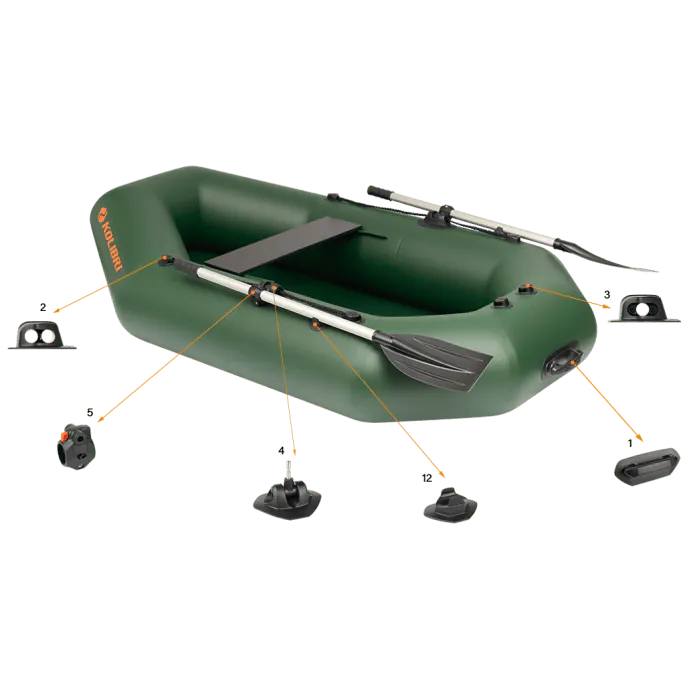 KOLIBRI

2

3

5

4

12

1