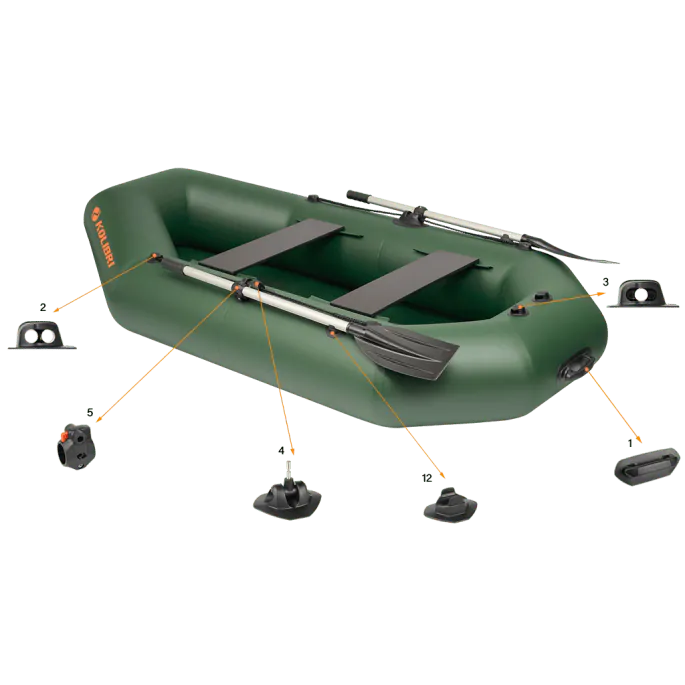 KOLIBRI

2

3

5

4

12

1